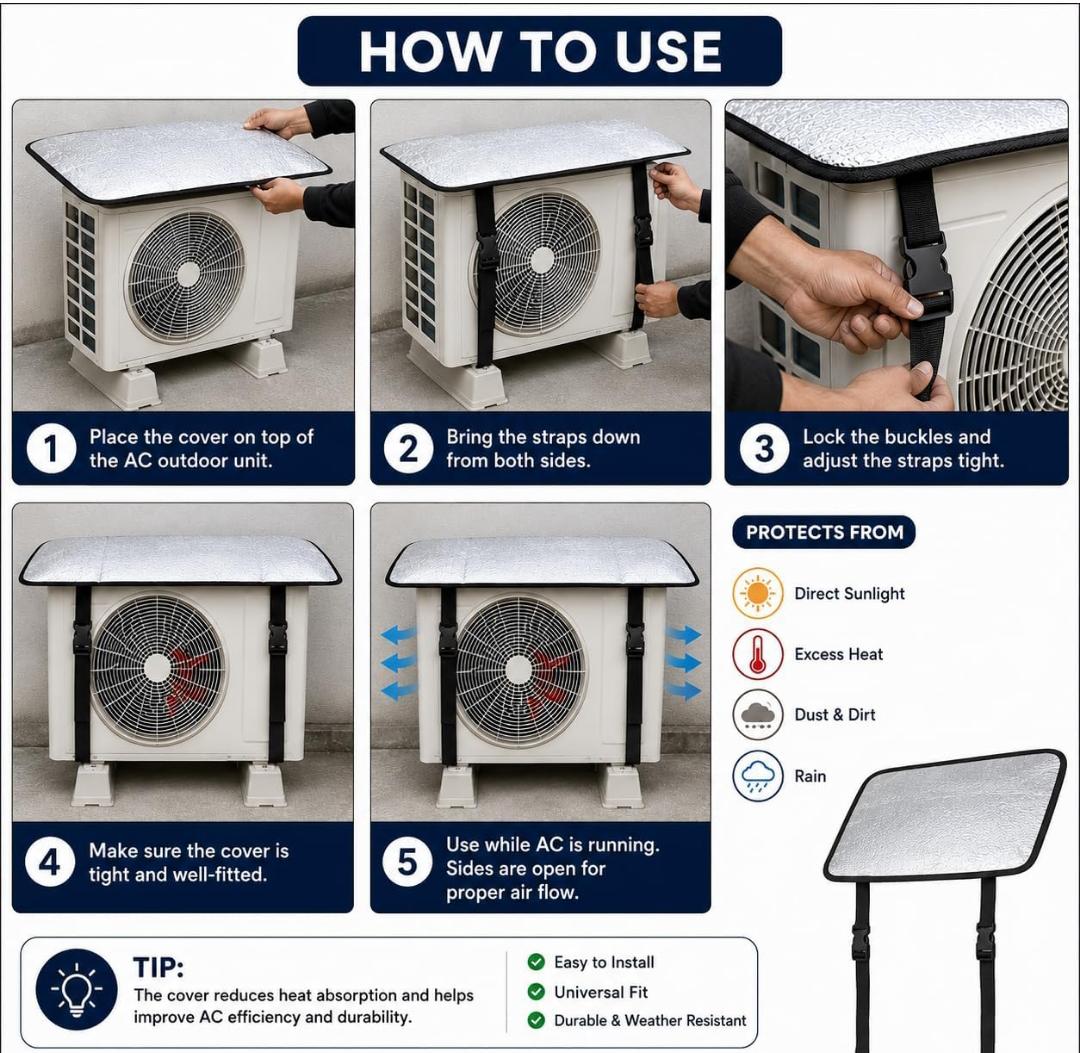 HOW TO USE

1 Place the cover on top of the AC outdoor unit.

2 Bring the straps down from both sides.

3 Lock the buckles and adjust the straps tight.

4 Make sure the cover is tight and well-fitted.

5 Use while AC is running. Sides are open for proper air flow.

PROTECTS FROM

Direct Sunlight

Excess Heat

Dust & Dirt

Rain

TIP:
The cover reduces heat absorption and helps improve AC efficiency and durability.

Easy to Install
Universal Fit
Durable & Weather Resistant