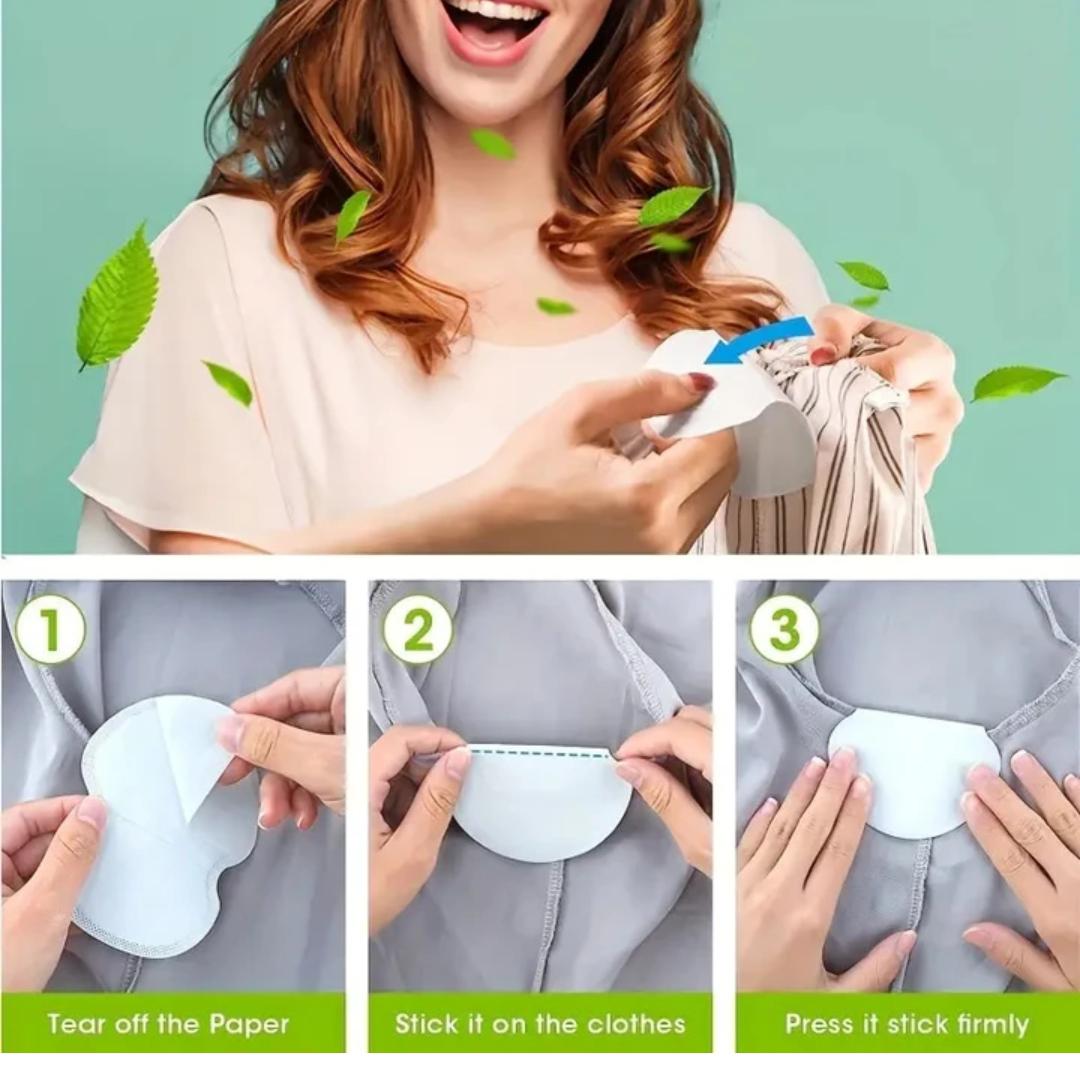 1
Tear off the Paper

2
Stick it on the clothes

3
Press it stick firmly