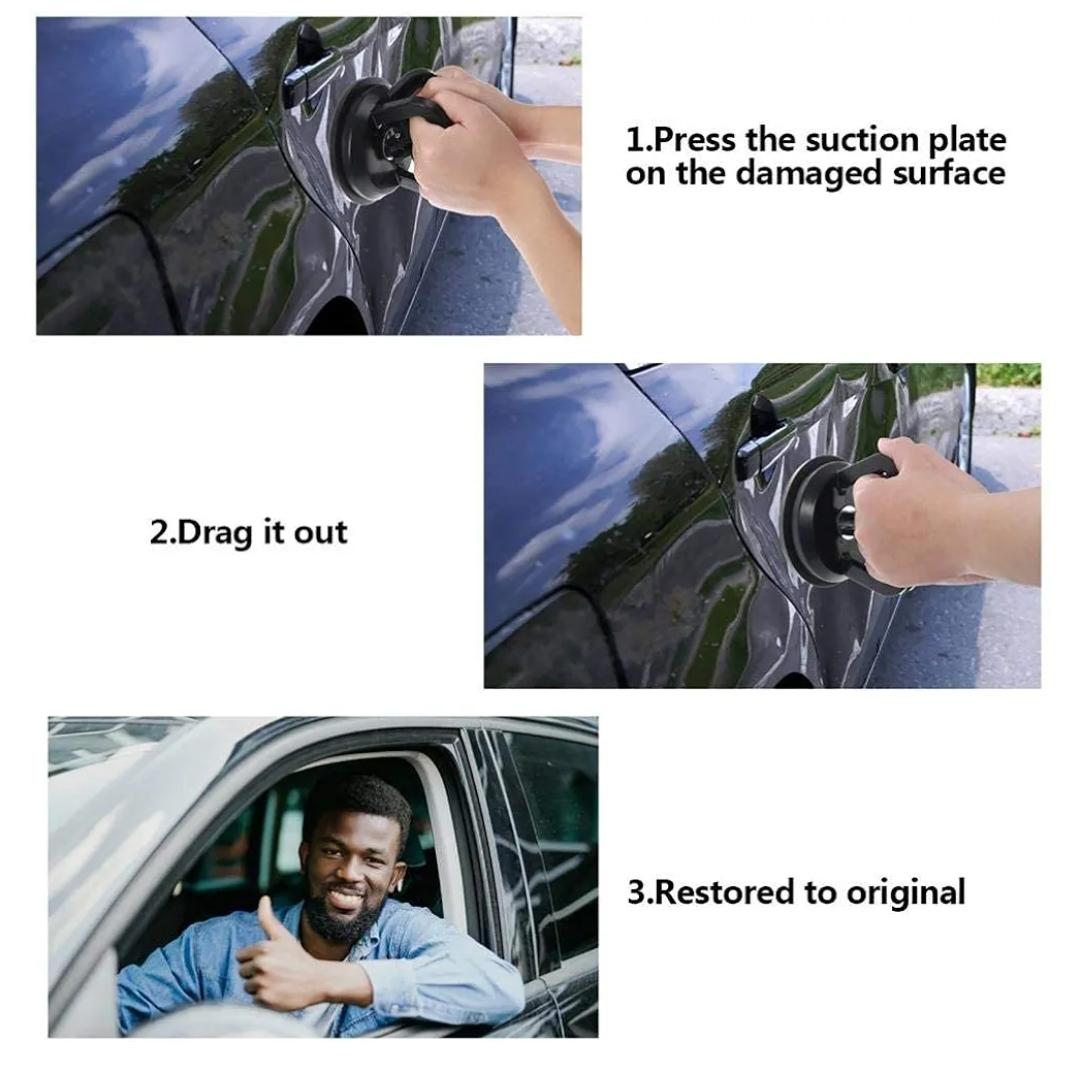 1.Press the suction plate on the damaged surface

2.Drag it out

3.Restored to original