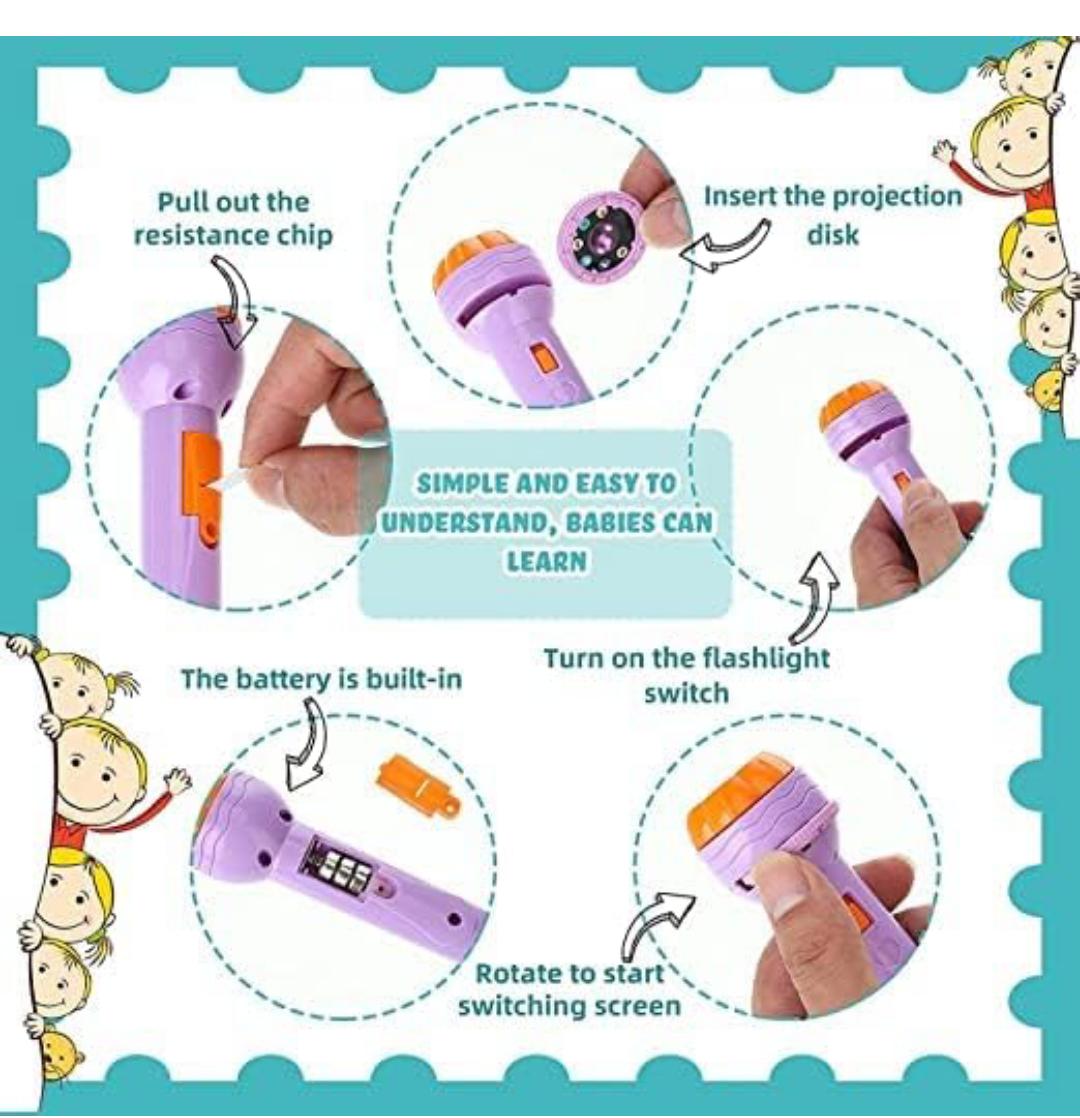 Pull out the resistance chip

Insert the projection disk

SIMPLE AND EASY TO UNDERSTAND, BABIES CAN LEARN

Turn on the flashlight switch

The battery is built-in

Rotate to start switching screen