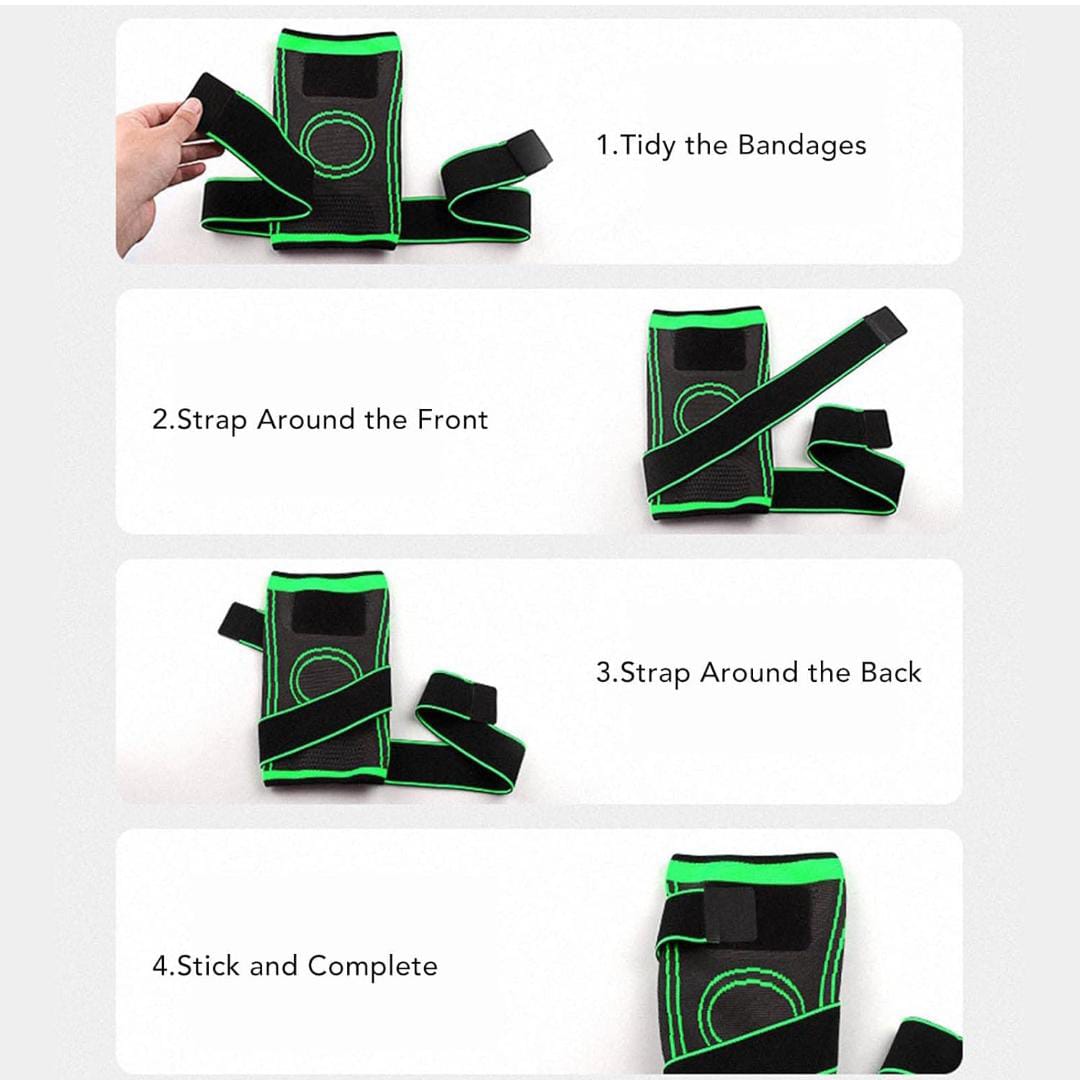 1.Tidy the Bandages

2.Strap Around the Front

3.Strap Around the Back

4.Stick and Complete