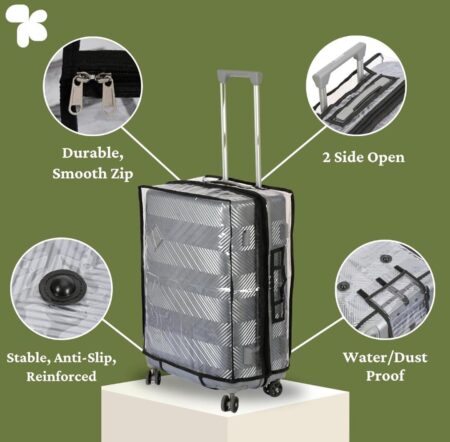 Durable, Smooth Zip

2 Side Open

Stable, Anti-Slip, Reinforced

Water/Dust Proof