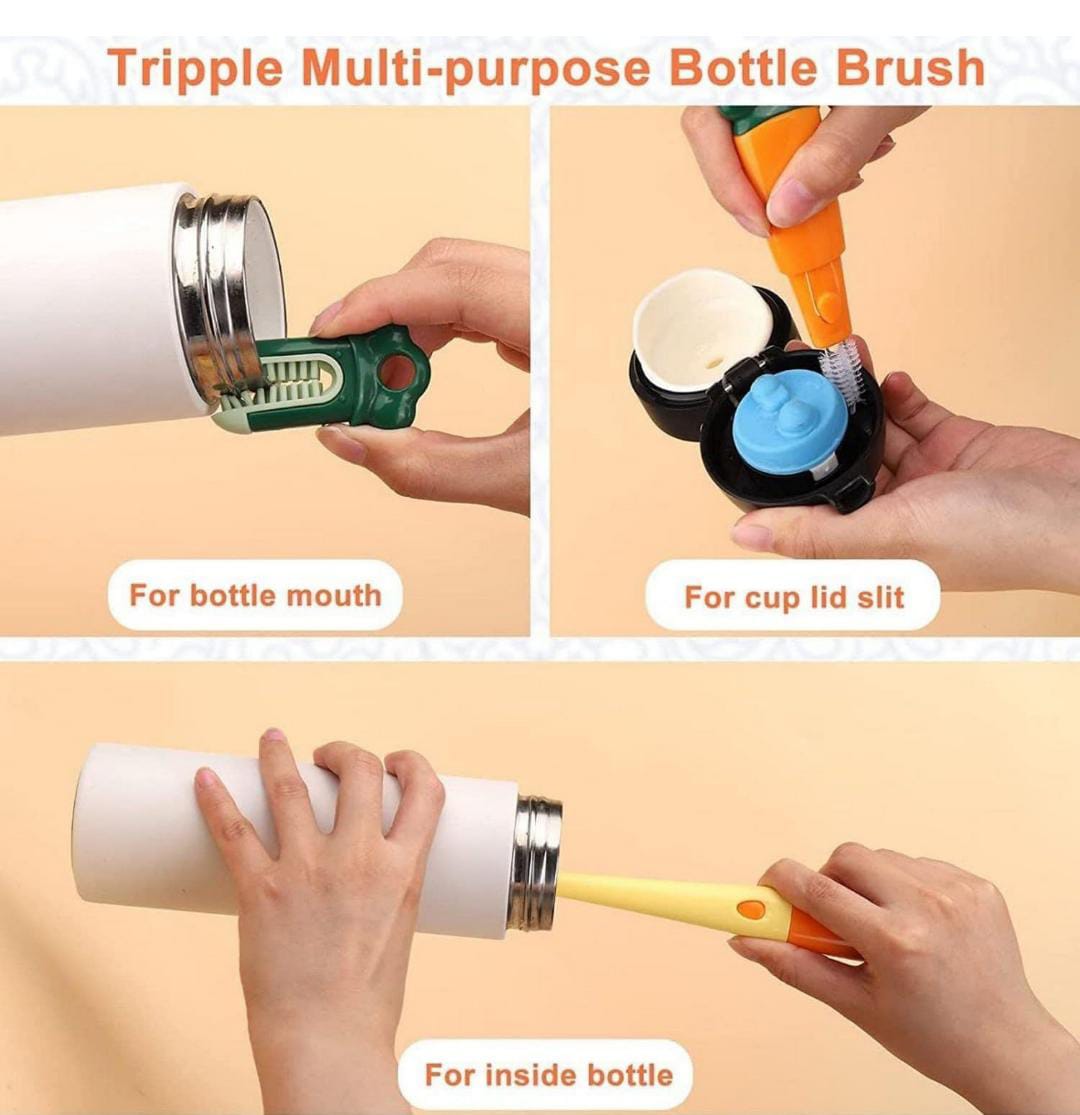 Tripple Multi-purpose Bottle Brush

For bottle mouth

For cup lid slit

For inside bottle