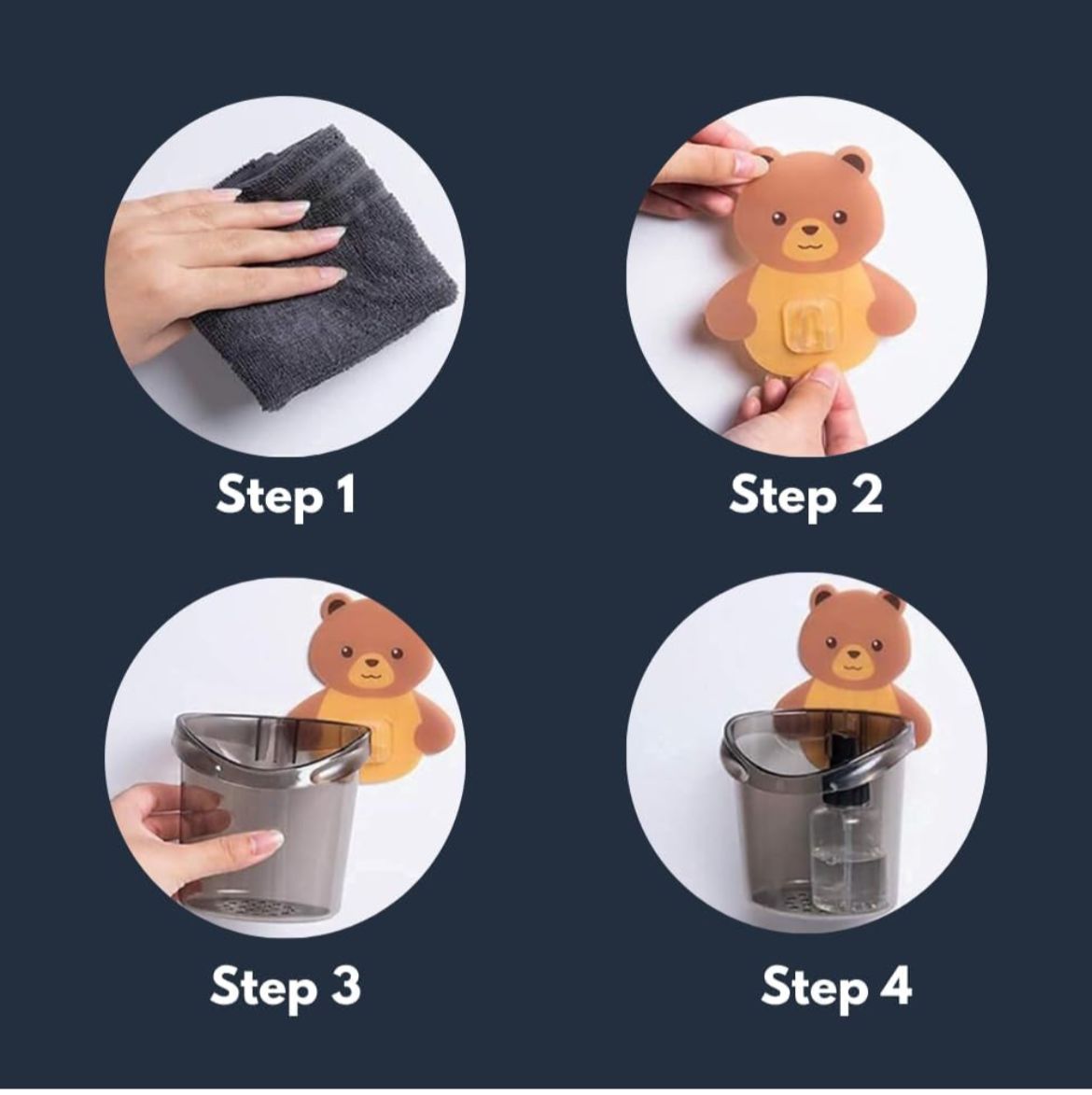 Step 1

Step 2

Step 3

Step 4