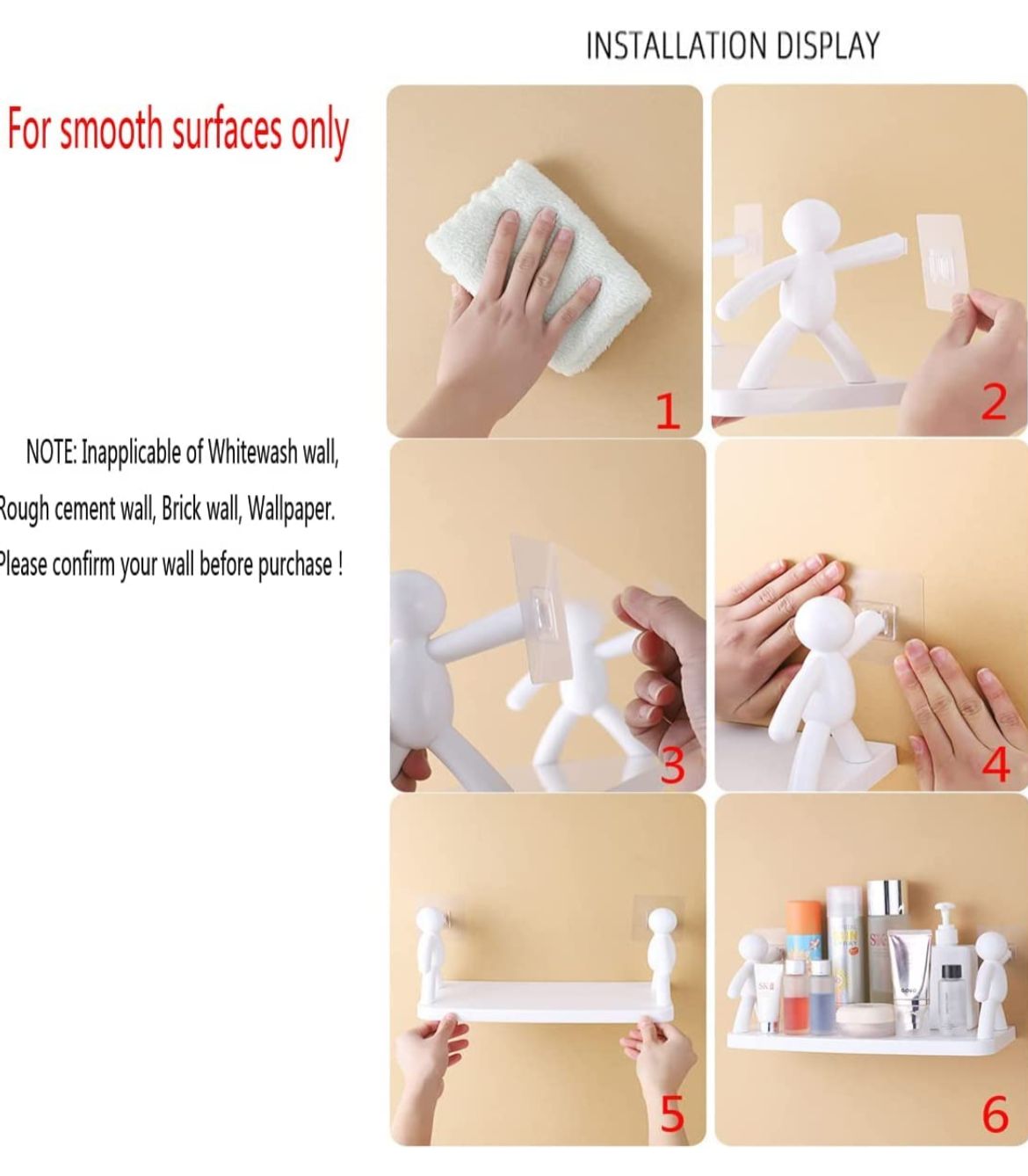 INSTALLATION DISPLAY

For smooth surfaces only

NOTE: Inapplicable of Whitewash wall, Rough cement wall, Brick wall, Wallpaper. Please confirm your wall before purchase !

1

2

3

4

5

6