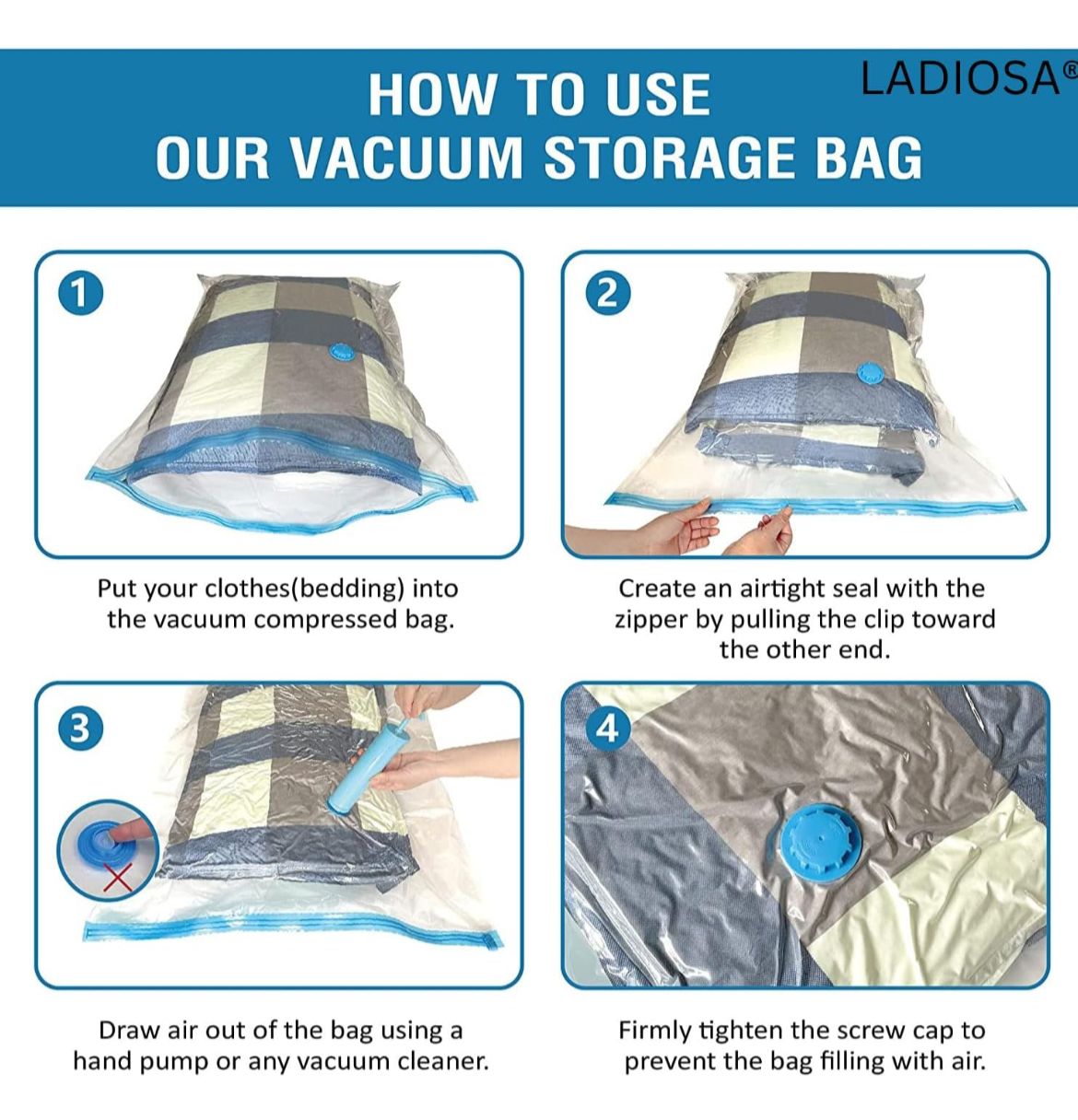 HOW TO USE
OUR VACUUM STORAGE BAG

LADIOSA®

1

Put your clothes(bedding) into the vacuum compressed bag.

2

Create an airtight seal with the zipper by pulling the clip toward the other end.

3

Draw air out of the bag using a hand pump or any vacuum cleaner.

4

Firmly tighten the screw cap to prevent the bag filling with air.