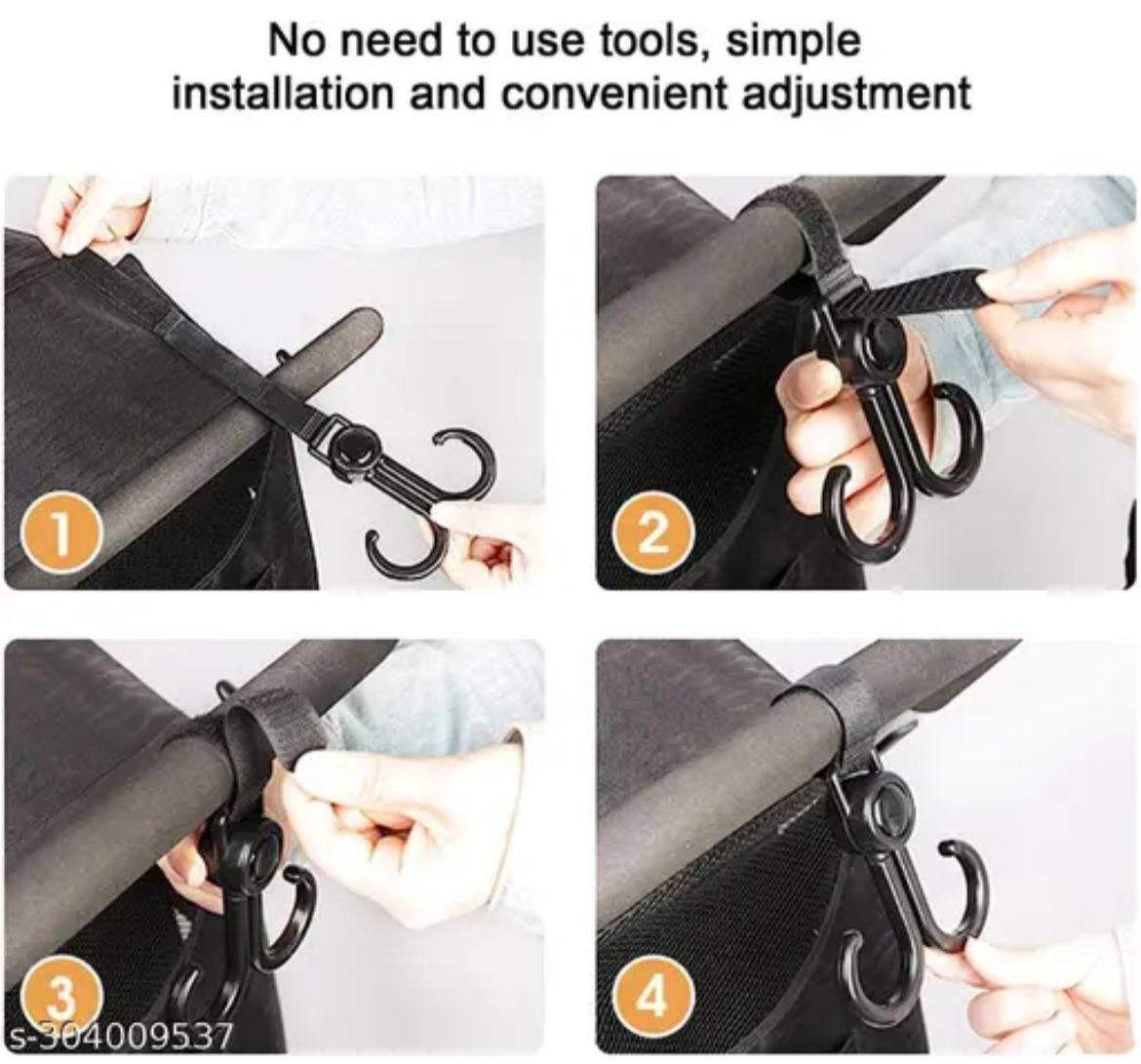 No need to use tools, simple installation and convenient adjustment

1

2

3

4

s-304009537