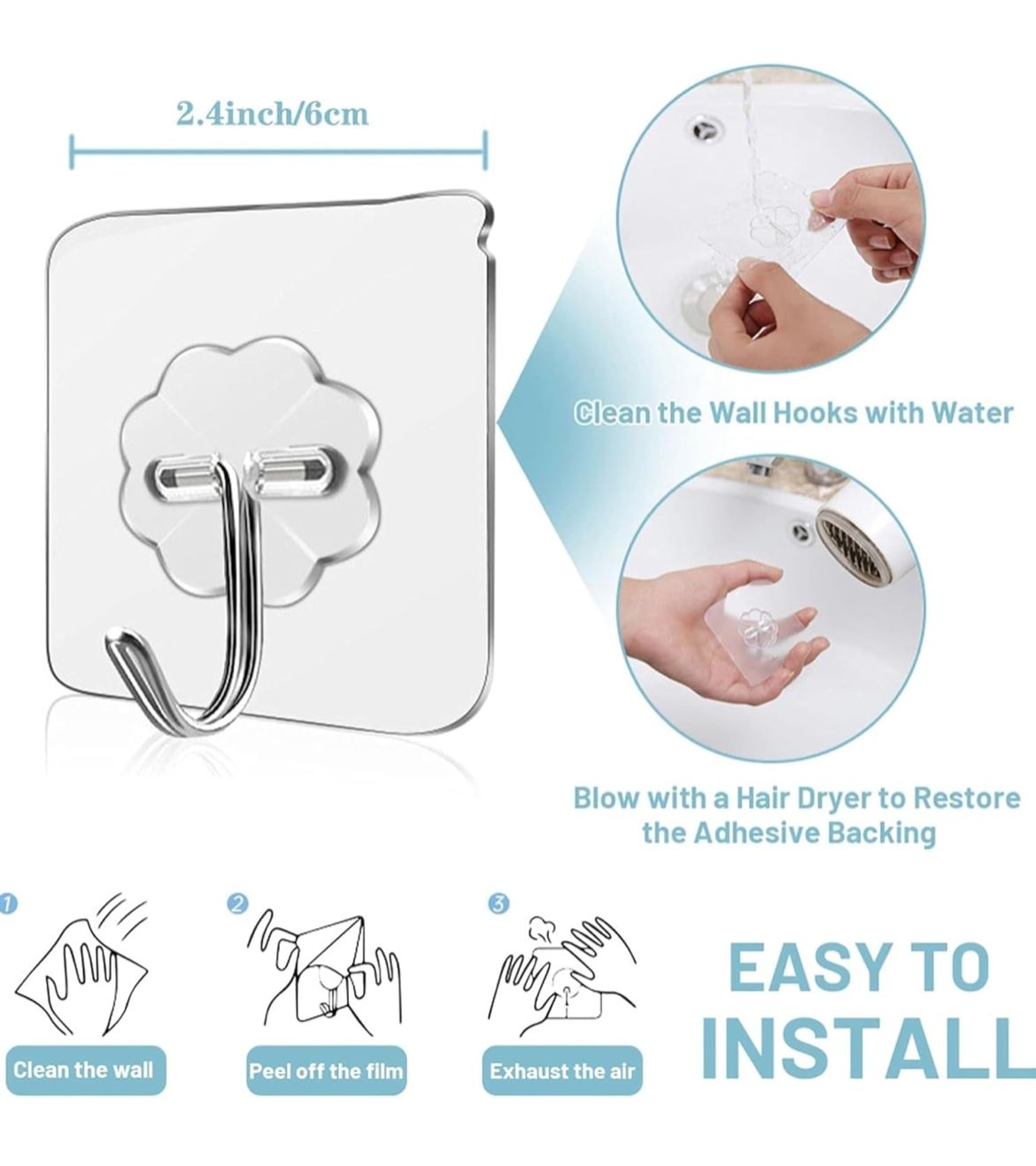 2.4inch/6cm

Clean the Wall Hooks with Water

Blow with a Hair Dryer to Restore the Adhesive Backing

1
Clean the wall

2
Peel off the film

3
Exhaust the air

EASY TO INSTALL