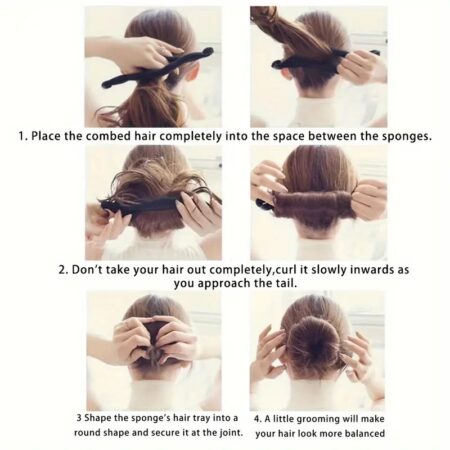 1. Place the combed hair completely into the space between the sponges.

2. Don't take your hair out completely,curl it slowly inwards as you approach the tail.

3 Shape the sponge's hair tray into a round shape and secure it at the joint.

4. A little grooming will make your hair look more balanced