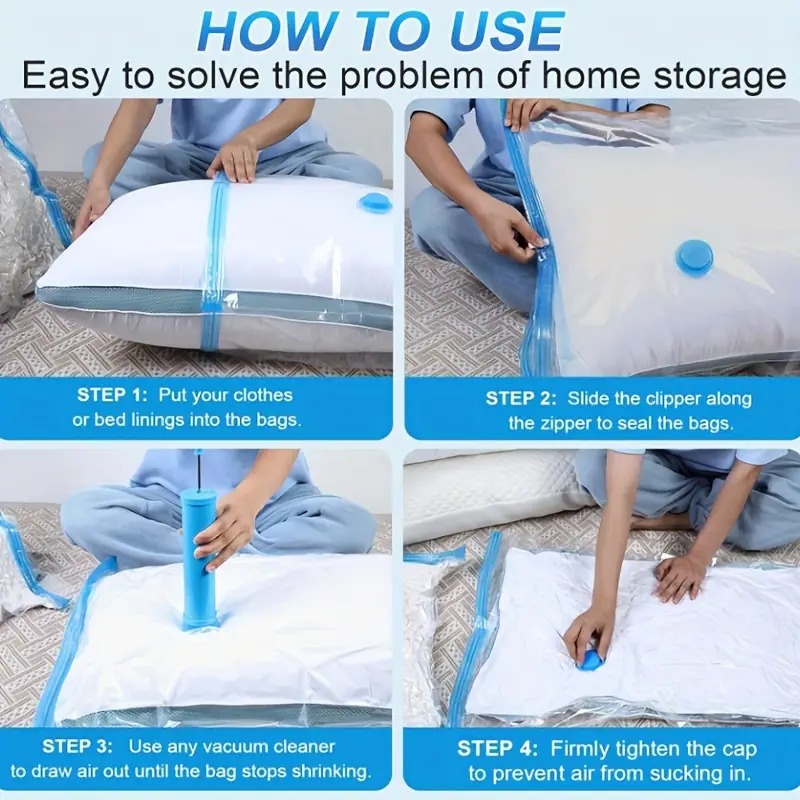 HOW TO USE

Easy to solve the problem of home storage

STEP 1: Put your clothes or bed linings into the bags.

STEP 2: Slide the clipper along the zipper to seal the bags.

STEP 3: Use any vacuum cleaner to draw air out until the bag stops shrinking.

STEP 4: Firmly tighten the cap to prevent air from sucking in.